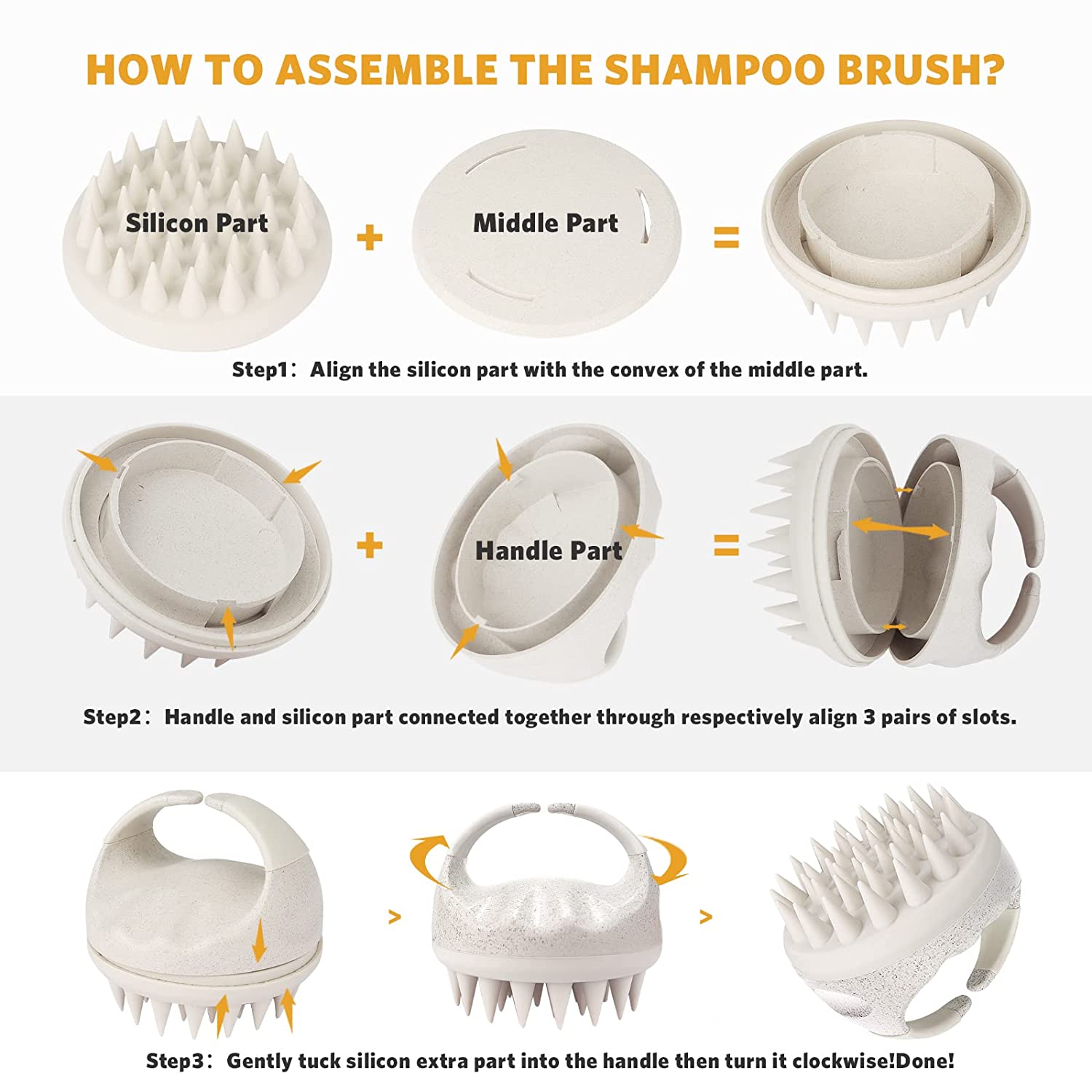 HOW TO ASSEMBLE THE SHAMPOO BRUSH?

Silicon Part + Middle Part =

Step1: Align the silicon part with the convex of the middle part.

+ Handle Part =

Step2: Handle and silicon part connected together through respectively align 3 pairs of slots.

> >

Step3: Gently tuck silicon extra part into the handle then turn it clockwise!Done!